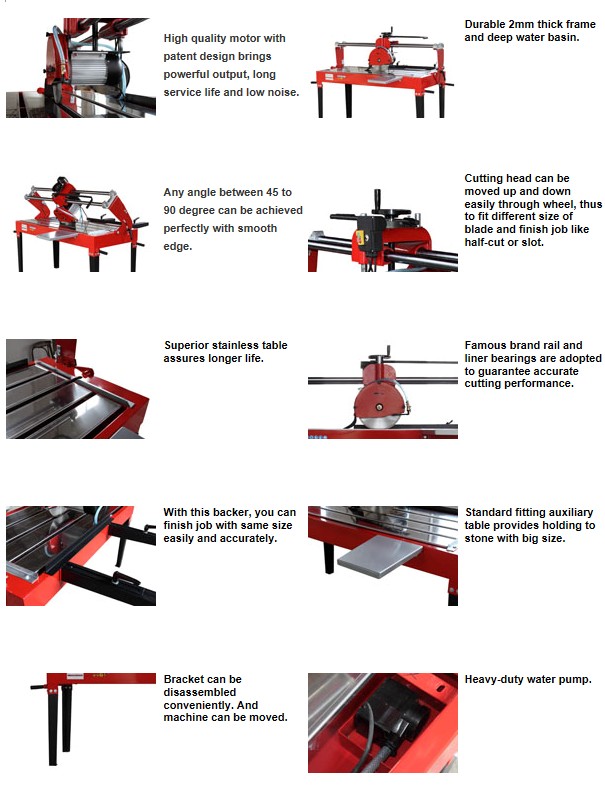 High quality motor with patent design brings powerful output, long service life and low noise.

Durable 2mm thick frame and deep water basin.

Any angle between 45 to 90 degree can be achieved perfectly with smooth edge.

Cutting head can be moved up and down easily through wheel, thus to fit different size of blade and finish job like half-cut or slot.

Superior stainless table assures longer life.

Famous brand rail and liner bearings are adopted to guarantee accurate cutting performance.

With this backer, you can finish job with same size easily and accurately.

Standard fitting auxiliary table provides holding to stone with big size.

Bracket can be disassembled conveniently. And machine can be moved.

Heavy-duty water pump.